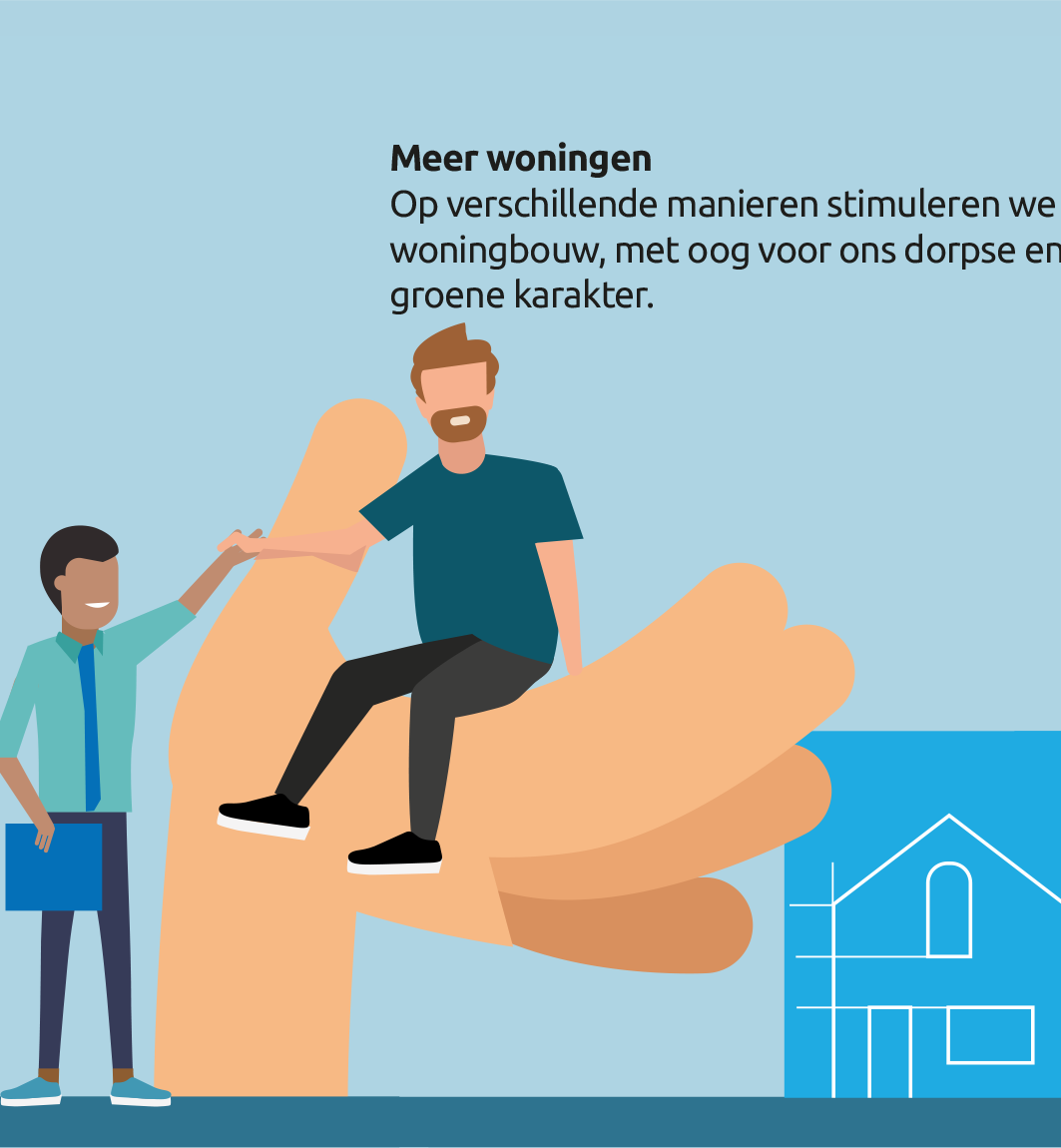 **Meer woningen**
Op verschillende manieren stimuleren we woningbouw, met oog voor ons dorpse en groene karakter.