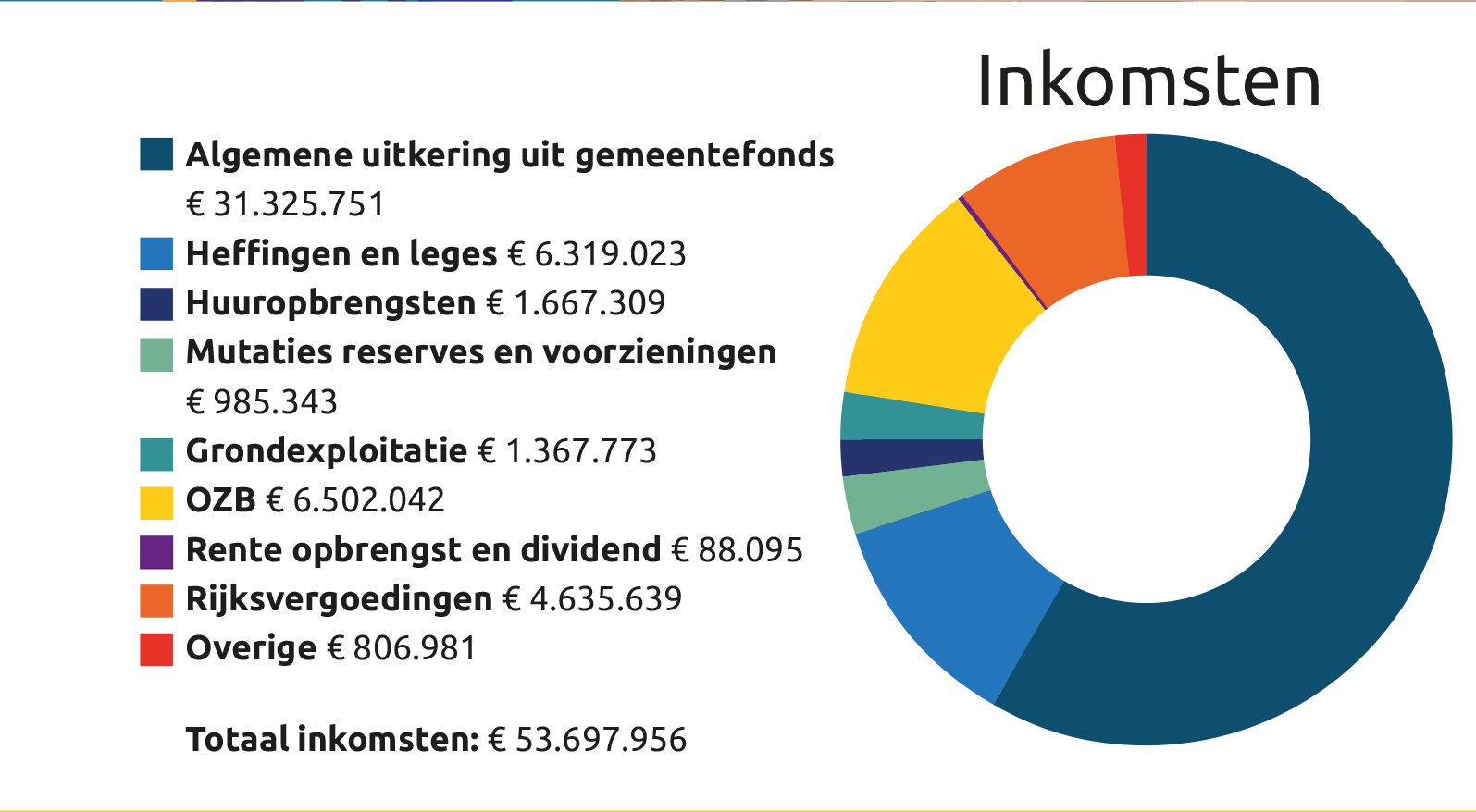 Inkomsten

Algemene uitkering uit gemeentefonds € 31.325.751
Heffingen en leges € 6.319.023
Huuropbrengsten € 1.667.309
Mutaties reserves en voorzieningen € 985.343
Grondexploitatie € 1.367.773
OZB € 6.502.042
Rente opbrengst en dividend € 88.095
Rijksvergoedingen € 4.635.639
Overige € 806.981

Totaal inkomsten: € 53.697.956