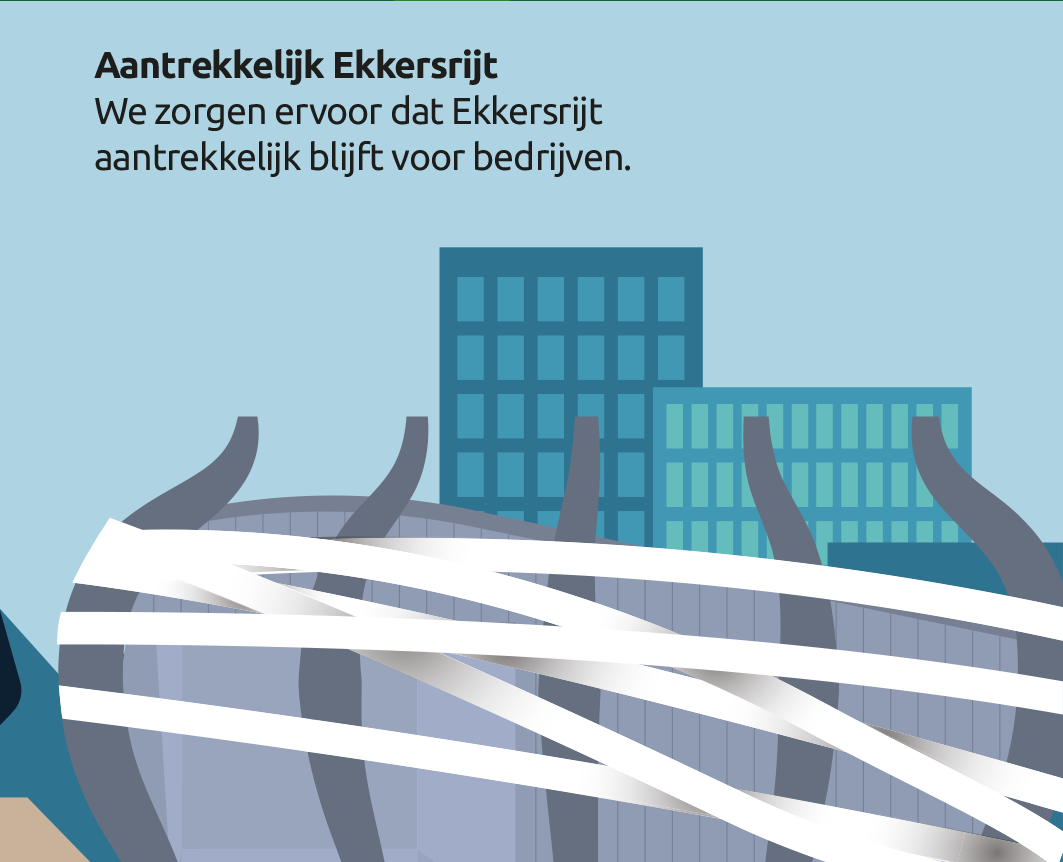 **Aantrekkelijk Ekkersrijt**
We zorgen ervoor dat Ekkersrijt aantrekkelijk blijft voor bedrijven.